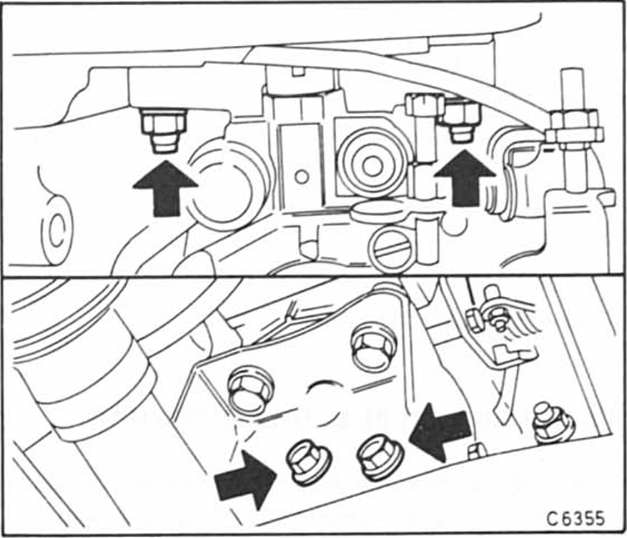 C6355